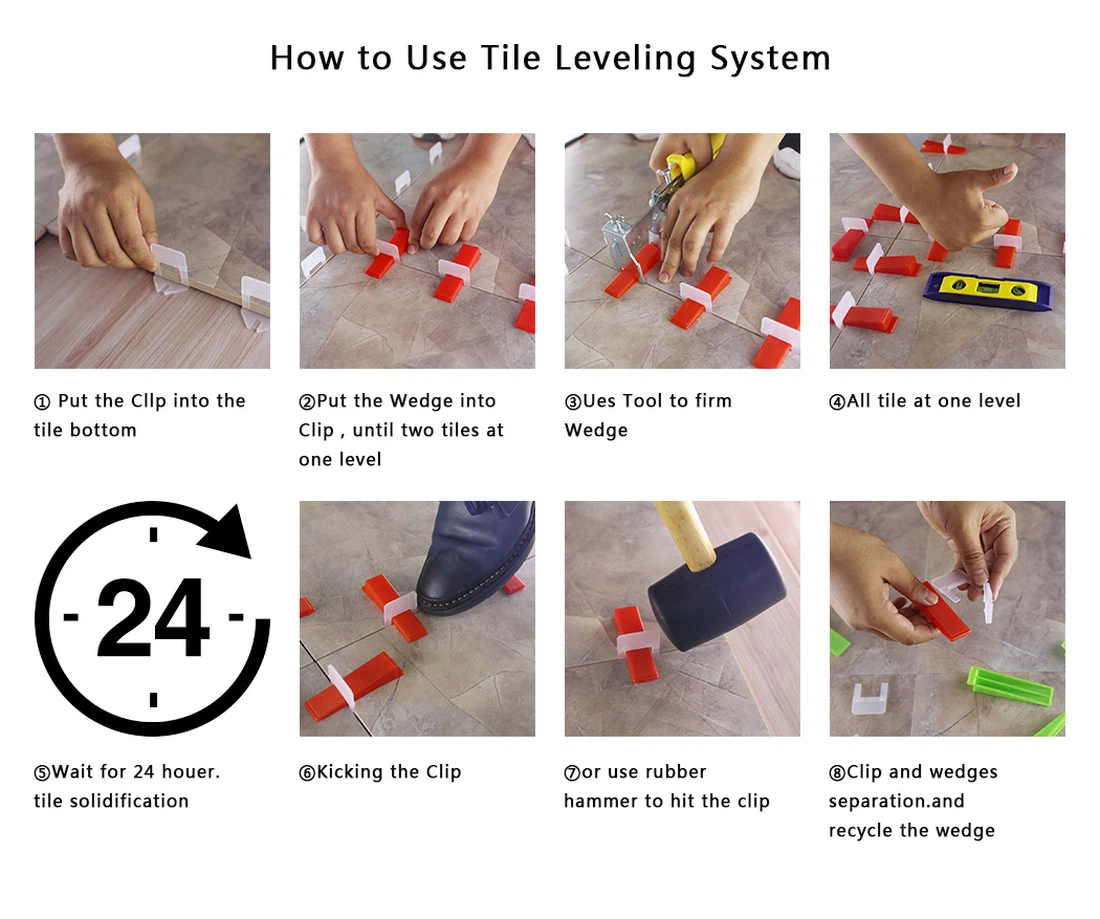 How to Use Tile Leveling System

① Put the Cllp into the tile bottom

②Put the Wedge into Clip , until two tiles at one level

③Ues Tool to firm Wedge

④All tile at one level

24

⑤Wait for 24 houer. tile solidification

⑥Kicking the Clip

⑦or use rubber hammer to hit the clip

⑧Clip and wedges separation.and recycle the wedge